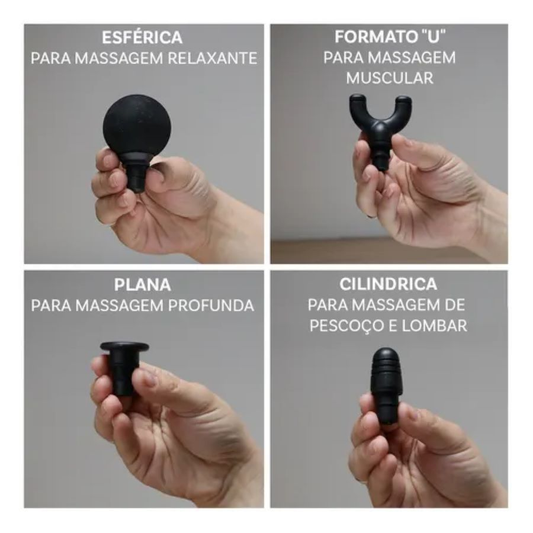 ESFÉRICA
PARA MASSAGEM RELAXANTE

FORMATO "U"
PARA MASSAGEM MUSCULAR

PLANA
PARA MASSAGEM PROFUNDA

CILINDRICA
PARA MASSAGEM DE PESCOÇO E LOMBAR